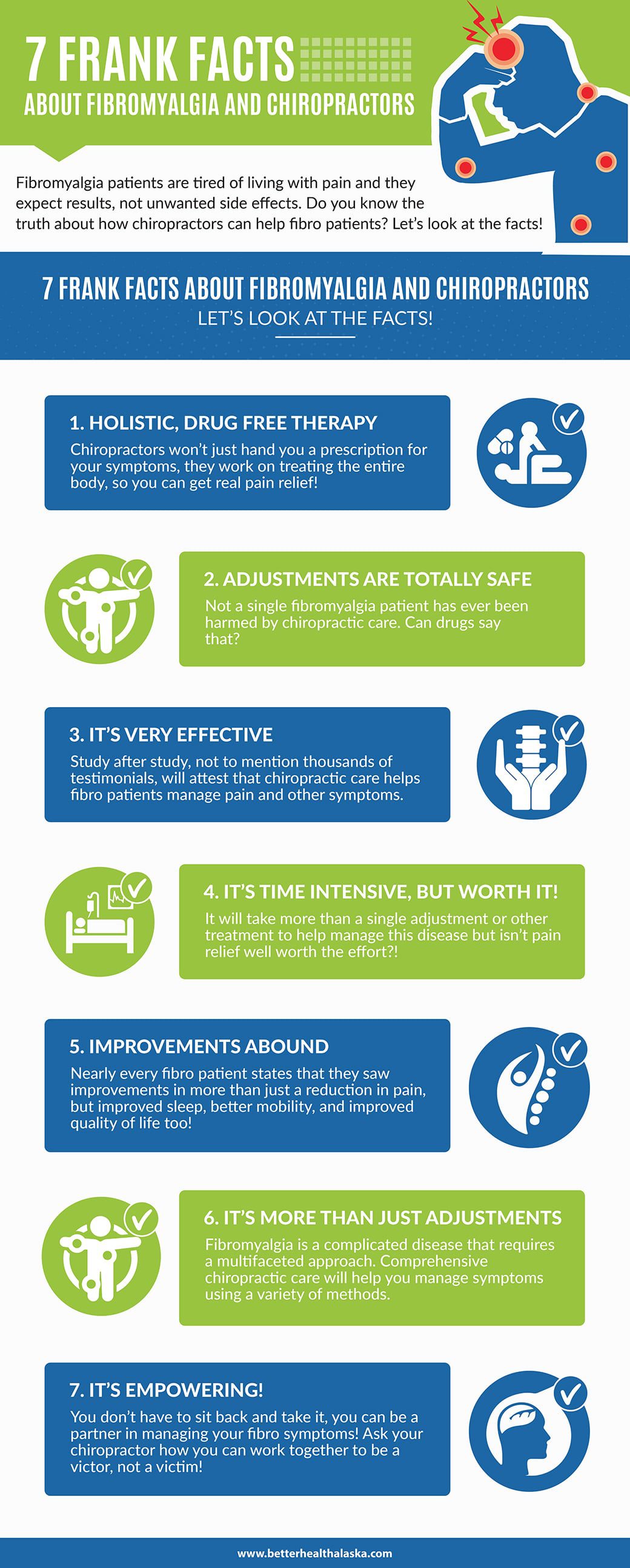 7 FRANK FACTS
ABOUT FIBROMYALGIA AND CHIROPRACTORS

Fibromyalgia patients are tired of living with pain and they expect results, not unwanted side effects. Do you know the truth about how chiropractors can help fibro patients? Let's look at the facts!

7 FRANK FACTS ABOUT FIBROMYALGIA AND CHIROPRACTORS
LET'S LOOK AT THE FACTS!

1. HOLISTIC, DRUG FREE THERAPY
Chiropractors won't just hand you a prescription for your symptoms, they work on treating the entire body, so you can get real pain relief!

2. ADJUSTMENTS ARE TOTALLY SAFE
Not a single fibromyalgia patient has ever been harmed by chiropractic care. Can drugs say that?

3. IT'S VERY EFFECTIVE
Study after study, not to mention thousands of testimonials, will attest that chiropractic care helps fibro patients manage pain and other symptoms.

4. IT'S TIME INTENSIVE, BUT WORTH IT!
It will take more than a single adjustment or other treatment to help manage this disease but isn't pain relief well worth the effort?!

5. IMPROVEMENTS ABOUND
Nearly every fibro patient states that they saw improvements in more than just a reduction in pain, but improved sleep, better mobility, and improved quality of life too!

6. IT'S MORE THAN JUST ADJUSTMENTS
Fibromyalgia is a complicated disease that requires a multifaceted approach. Comprehensive chiropractic care will help you manage symptoms using a variety of methods.

7. IT'S EMPOWERING!
You don't have to sit back and take it, you can be a partner in managing your fibro symptoms! Ask your chiropractor how you can work together to be a victor, not a victim!

www.betterhealthalaska.com